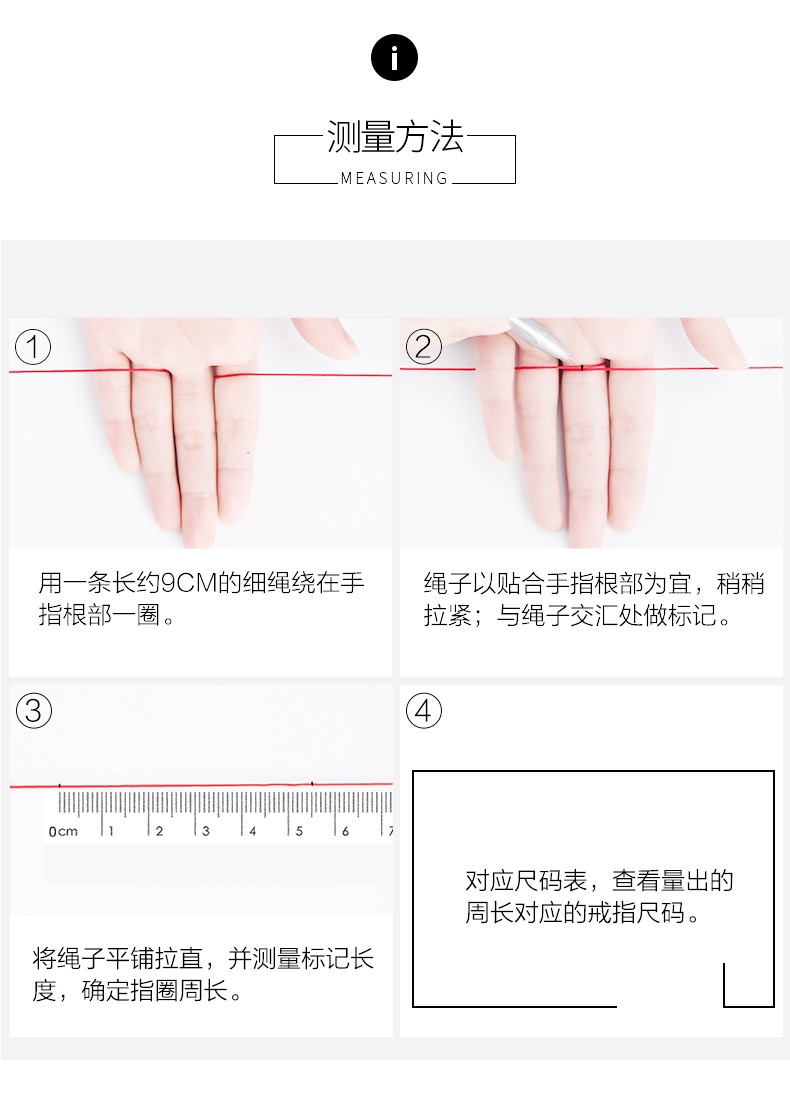 i

测量方法
MEASURING

①

用一条长约9CM的细绳绕在手指根部一圈。

②

绳子以贴合手指根部为宜，稍稍拉紧；与绳子交汇处做标记。

③

0cm 1 2 3 4 5 6 7

将绳子平铺拉直，并测量标记长度，确定指圈周长。

④

对应尺码表，查看量出的周长对应的戒指尺码。